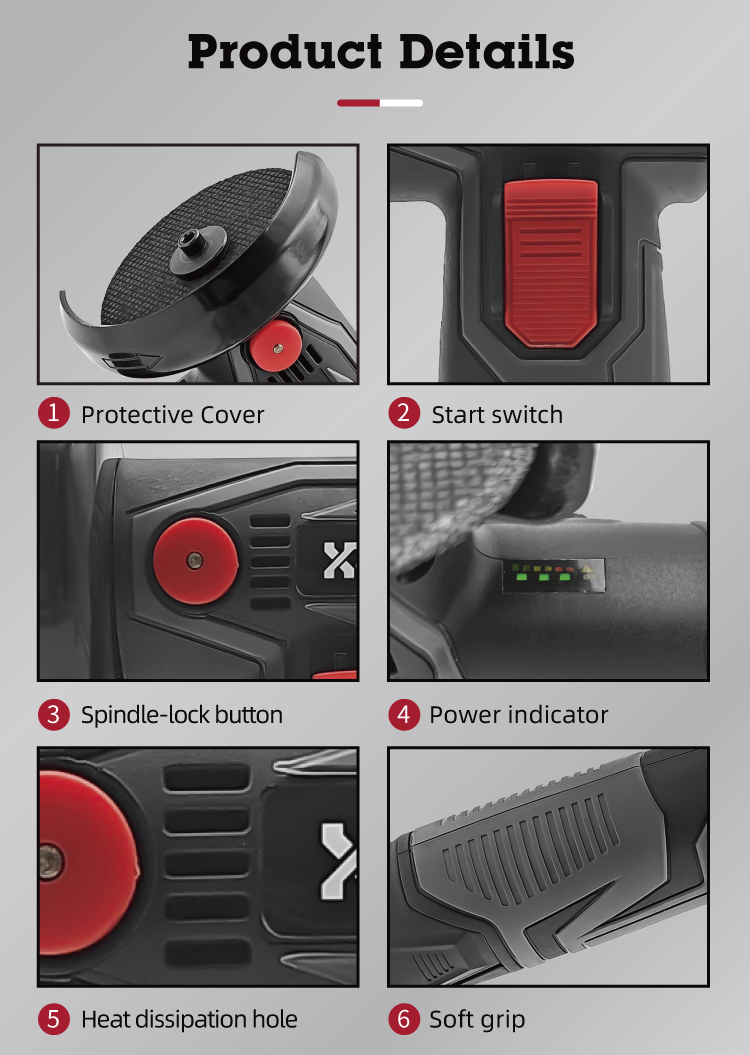 Product Details

1 Protective Cover

2 Start switch

3 Spindle-lock button

4 Power indicator

5 Heat dissipation hole

6 Soft grip