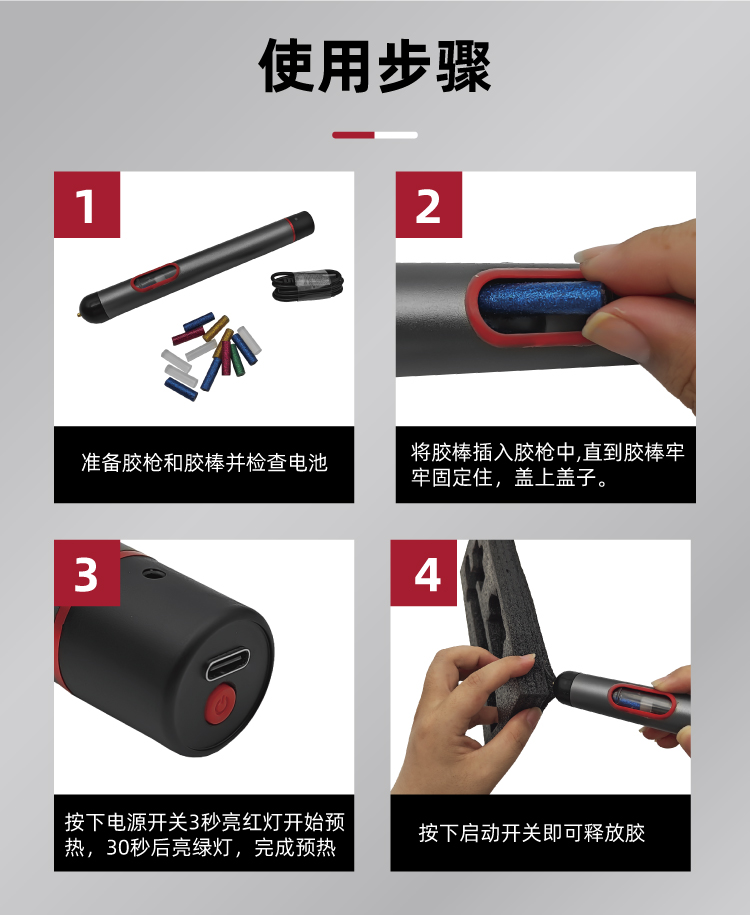 使用步骤

1

准备胶枪和胶棒并检查电池

2

将胶棒插入胶枪中,直到胶棒牢牢固定住，盖上盖子。

3

按下电源开关3秒亮红灯开始预热，30秒后亮绿灯，完成预热

4

按下启动开关即可释放胶