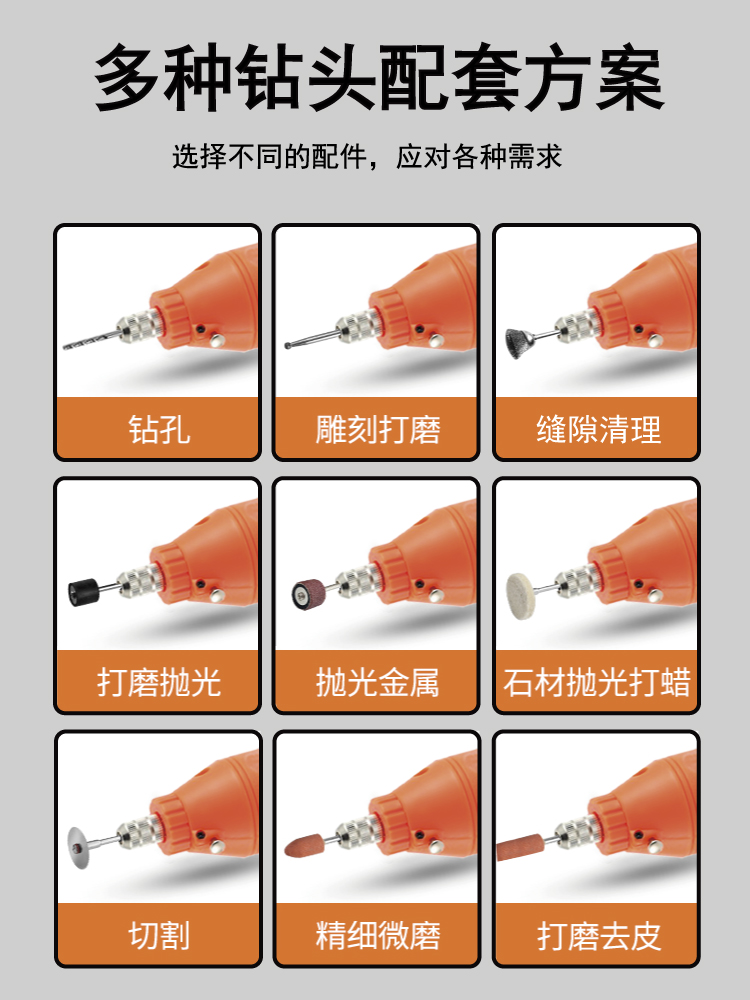 多种钻头配套方案

选择不同的配件，应对各种需求

钻孔

雕刻打磨

缝隙清理

打磨抛光

抛光金属

石材抛光打蜡

切割

精细微磨

打磨去皮