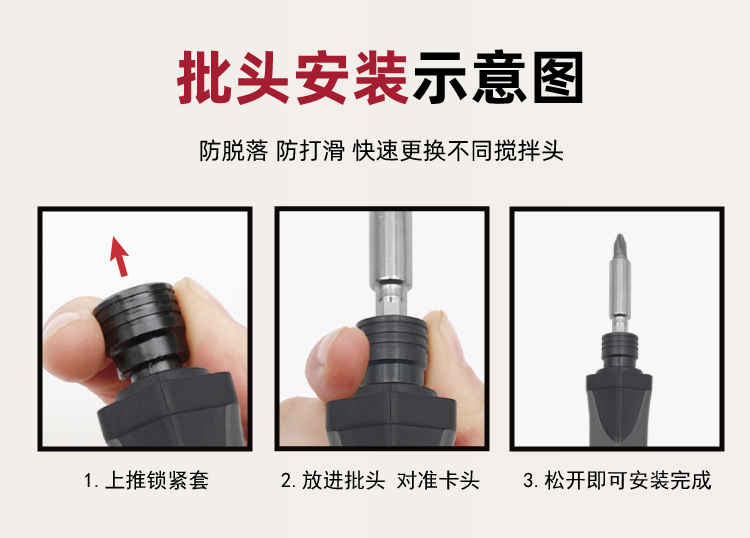 批头安装示意图

防脱落 防打滑 快速更换不同搅拌头

1. 上推锁紧套

2. 放进批头 对准卡头

3. 松开即可安装完成