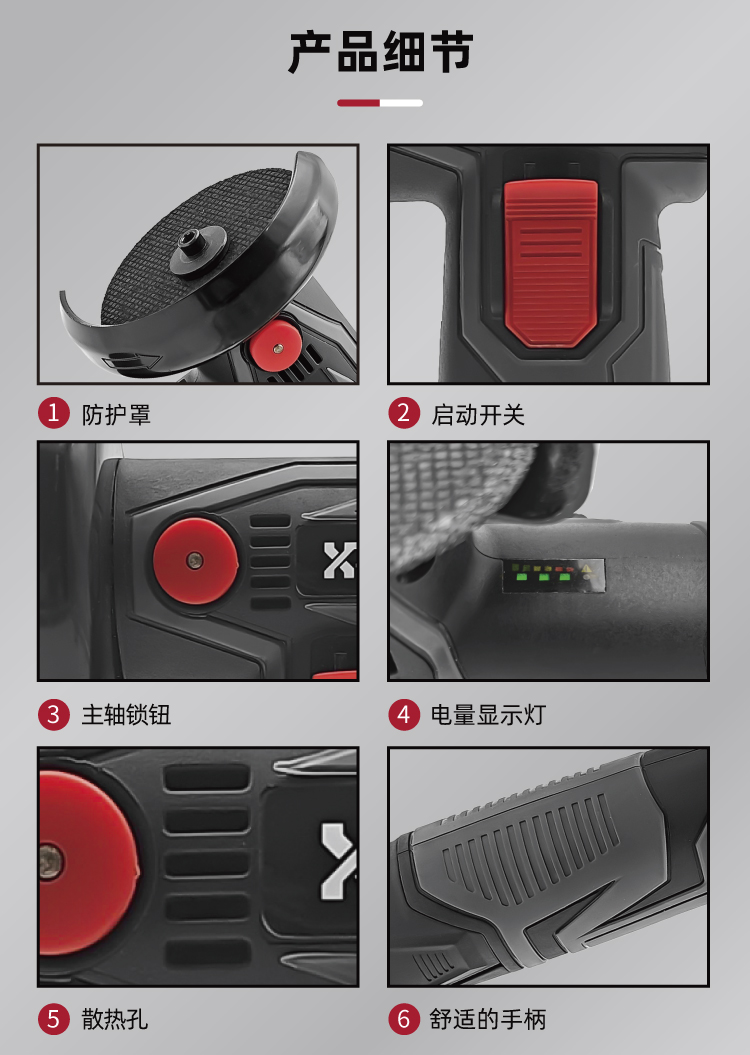 产品细节

1 防护罩

2 启动开关

3 主轴锁钮

4 电量显示灯

5 散热孔

6 舒适的手柄