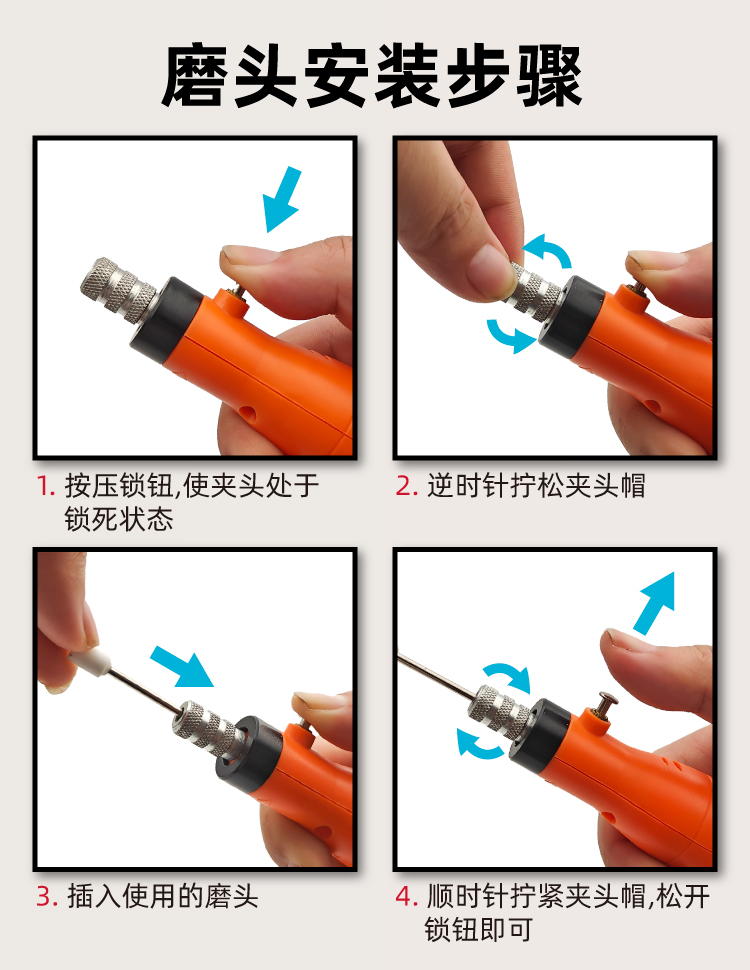 磨头安装步骤

1. 按压锁钮,使夹头处于锁死状态

2. 逆时针拧松夹头帽

3. 插入使用的磨头

4. 顺时针拧紧夹头帽,松开锁钮即可