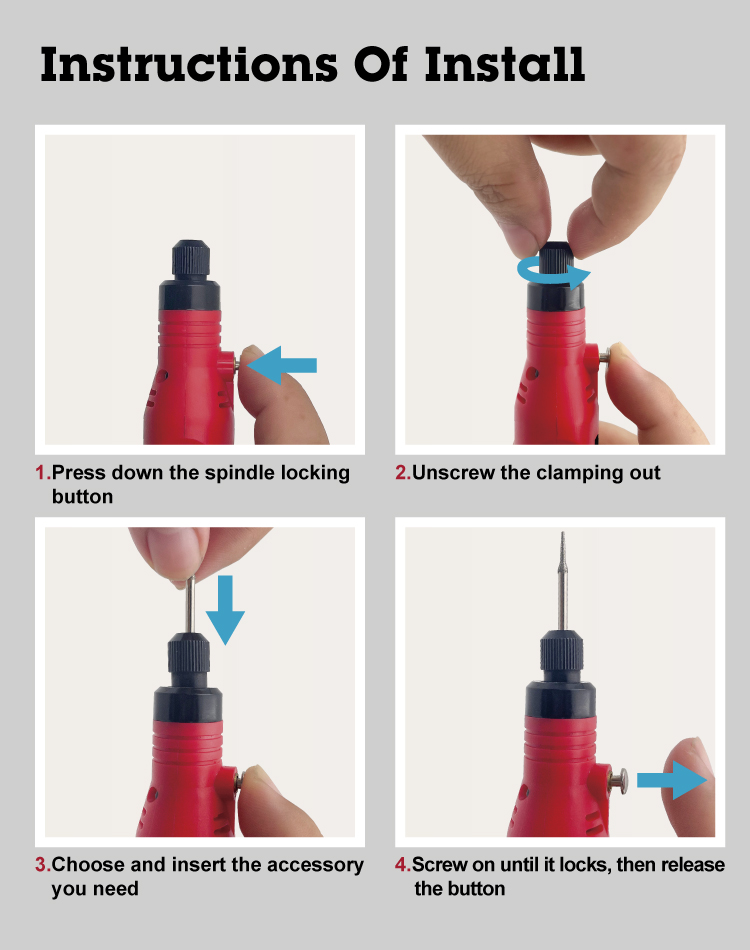 Instructions Of Install

1.Press down the spindle locking button

2.Unscrew the clamping out

3.Choose and insert the accessory you need

4.Screw on until it locks, then release the button