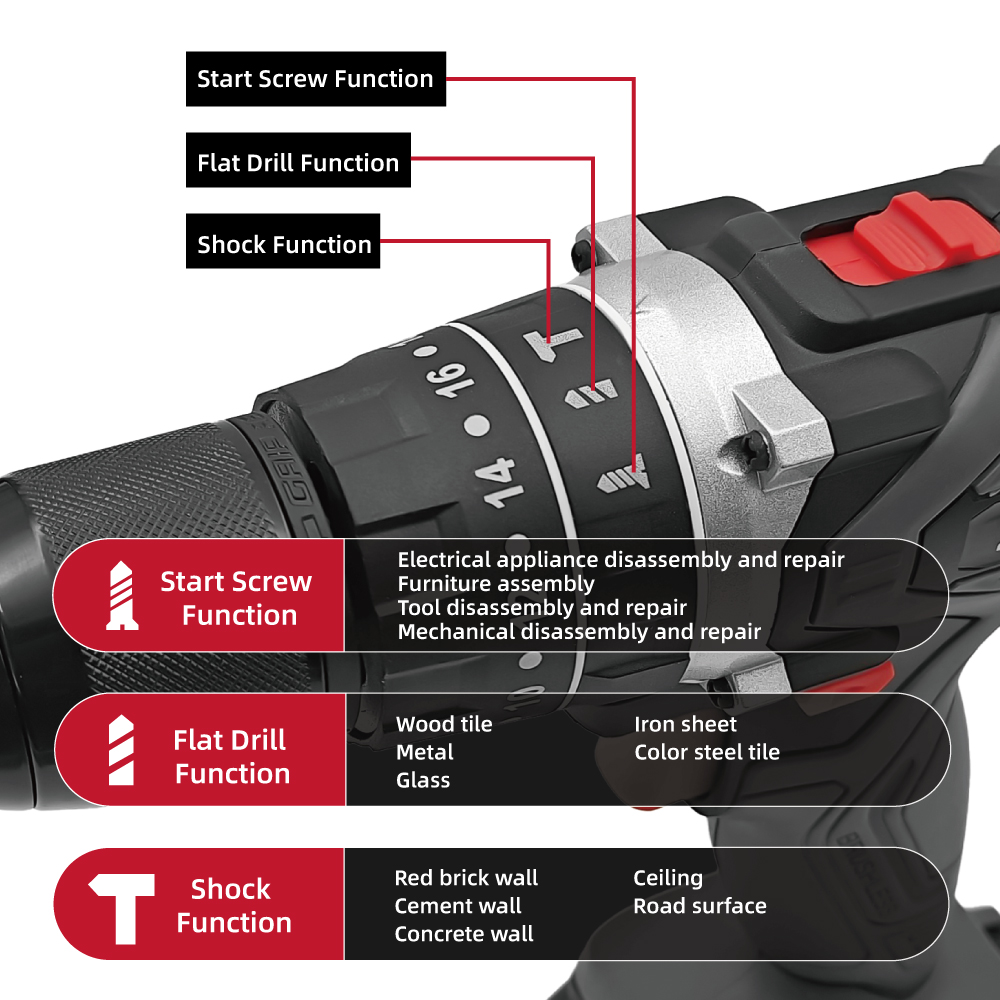 Start Screw Function

Flat Drill Function

Shock Function

16

14

Start Screw Function

Electrical appliance disassembly and repair
Furniture assembly
Tool disassembly and repair
Mechanical disassembly and repair

Flat Drill Function

Wood tile
Metal
Glass

Iron sheet
Color steel tile

Shock Function

Red brick wall
Cement wall
Concrete wall

Ceiling
Road surface